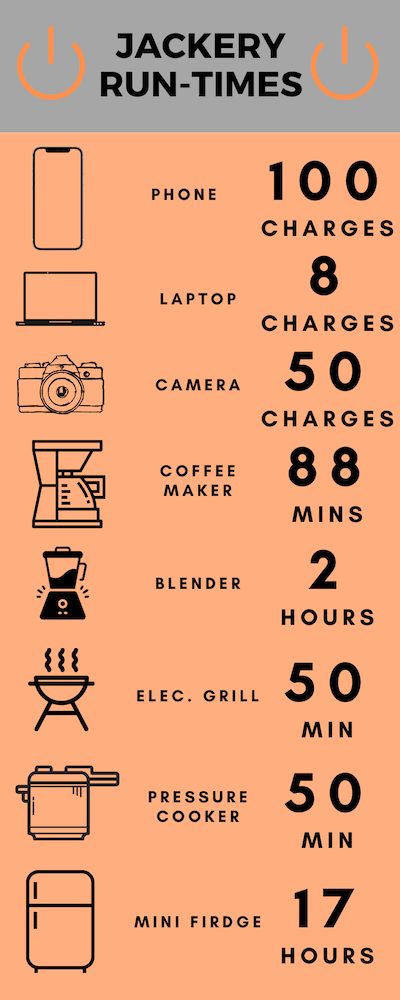 JACKERY RUN-TIMES

PHONE
100 CHARGES

LAPTOP
8 CHARGES

CAMERA
50 CHARGES

COFFEE MAKER
88 MINS

BLENDER
2 HOURS

ELEC. GRILL
50 MIN

PRESSURE COOKER
50 MIN

MINI FIRDGE
17 HOURS